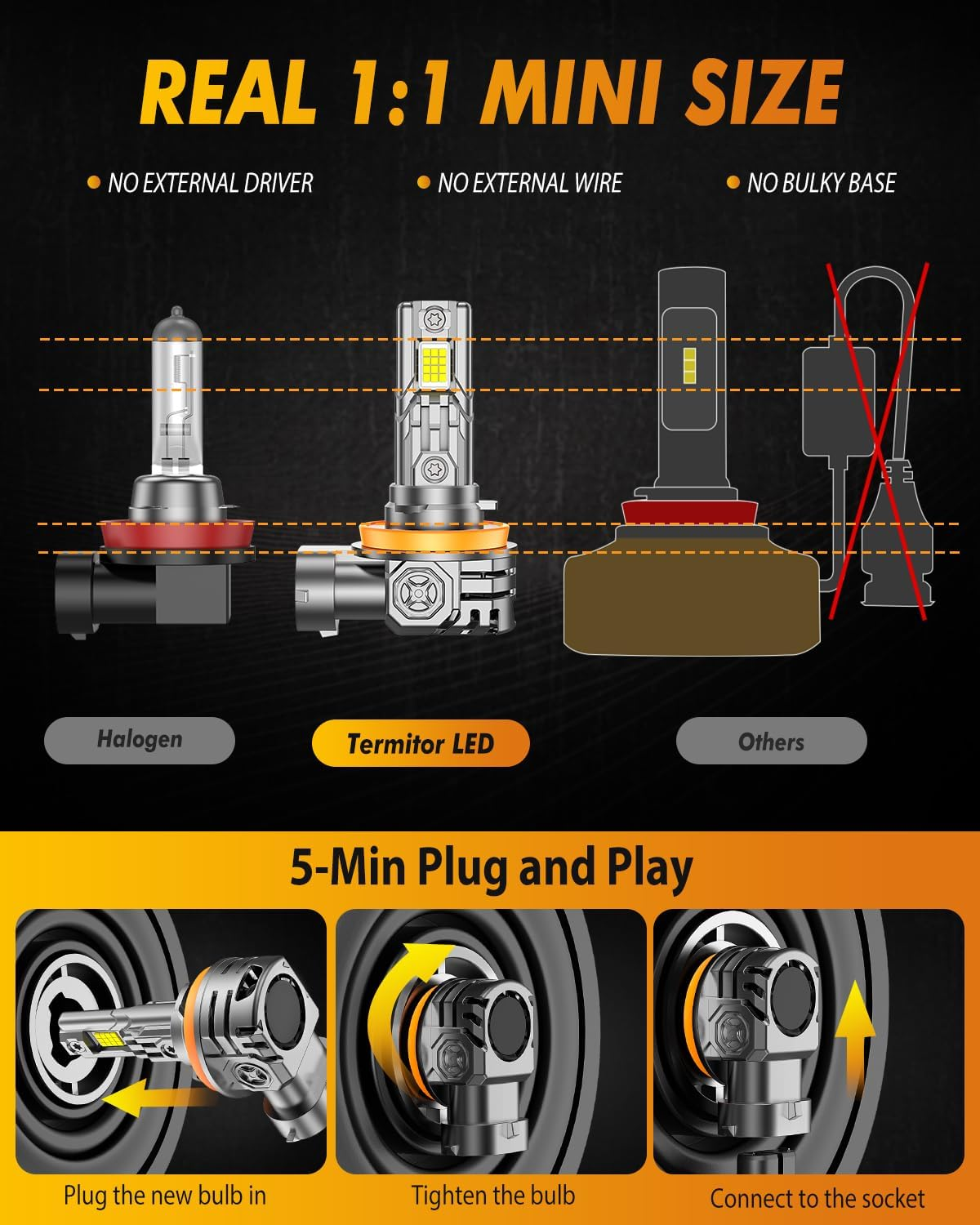 REAL 1:1 MINI SIZE

NO EXTERNAL DRIVER

NO EXTERNAL WIRE

NO BULKY BASE

Halogen

Termitor LED

Others

5-Min Plug and Play

Plug the new bulb in

Tighten the bulb

Connect to the socket