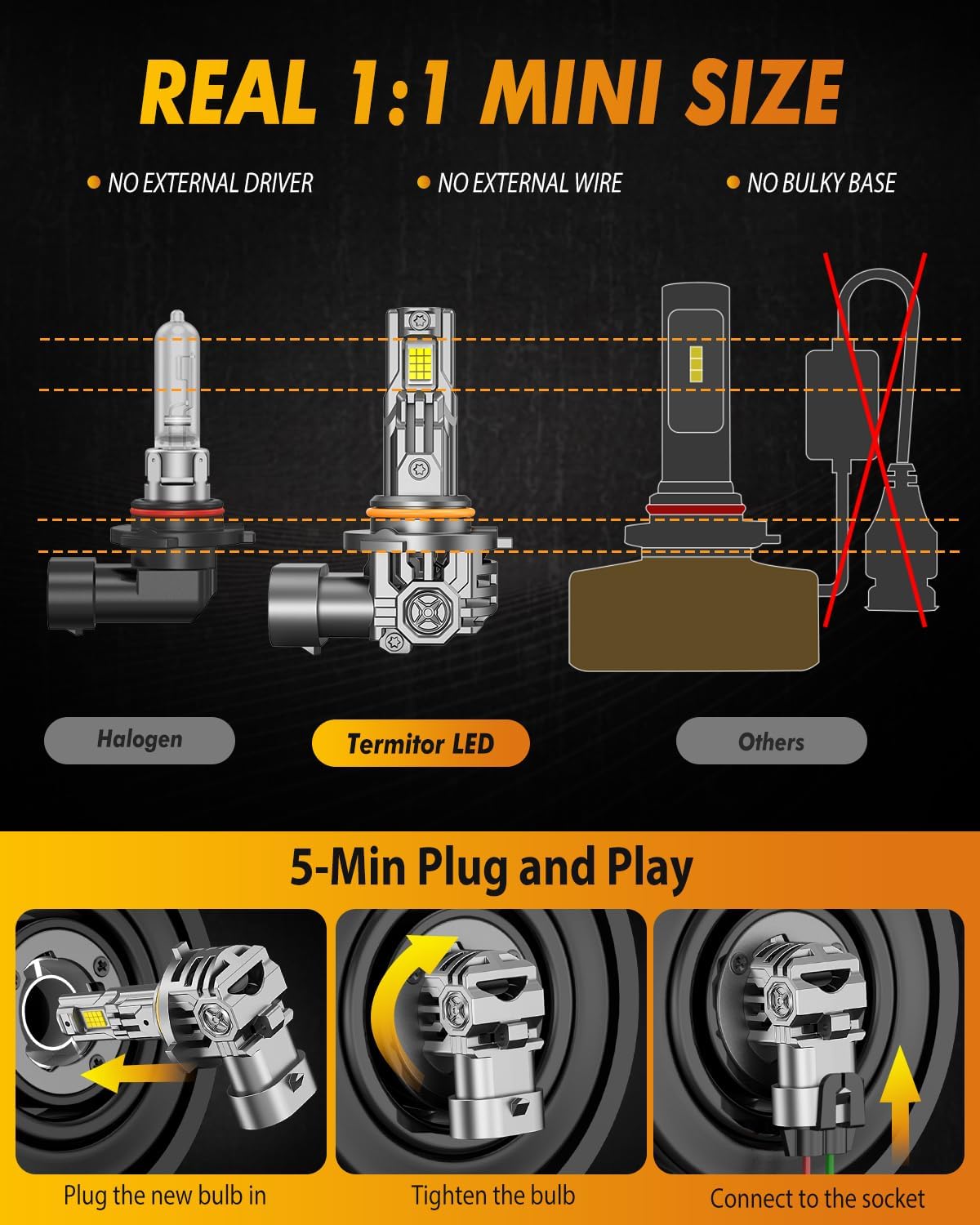 REAL 1:1 MINI SIZE

NO EXTERNAL DRIVER

NO EXTERNAL WIRE

NO BULKY BASE

Halogen

Termitor LED

Others

5-Min Plug and Play

Plug the new bulb in

Tighten the bulb

Connect to the socket